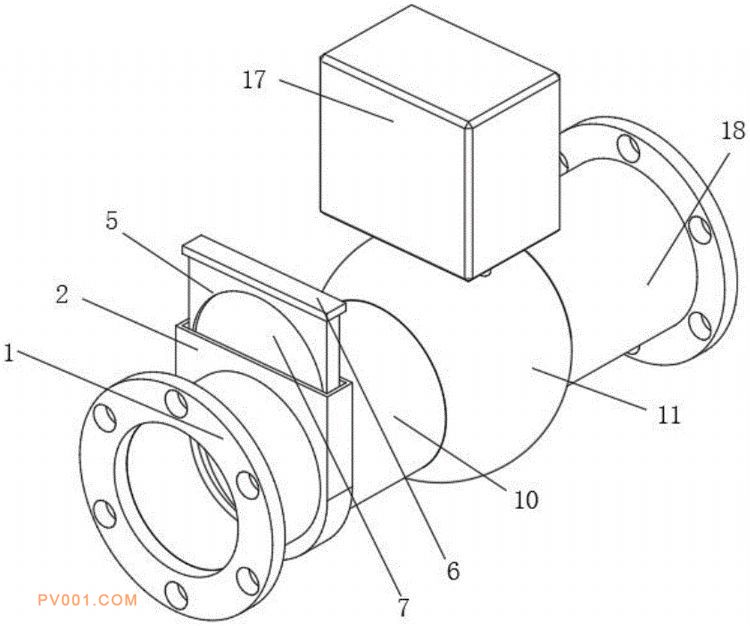 17
18
5
2
1
11
10
6
7
PV001.COM