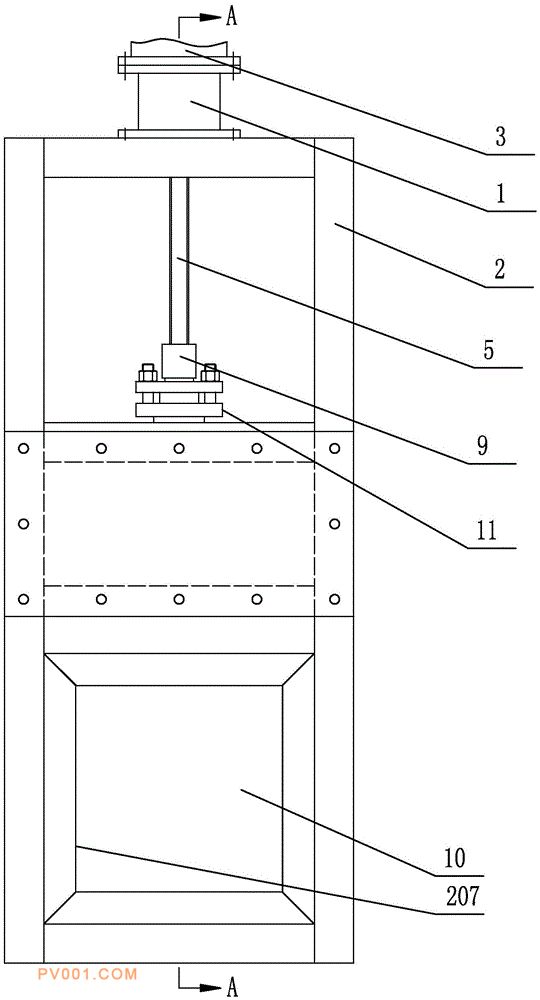 A
3
1
2
5
9
11
10
207
PV001.COM
A