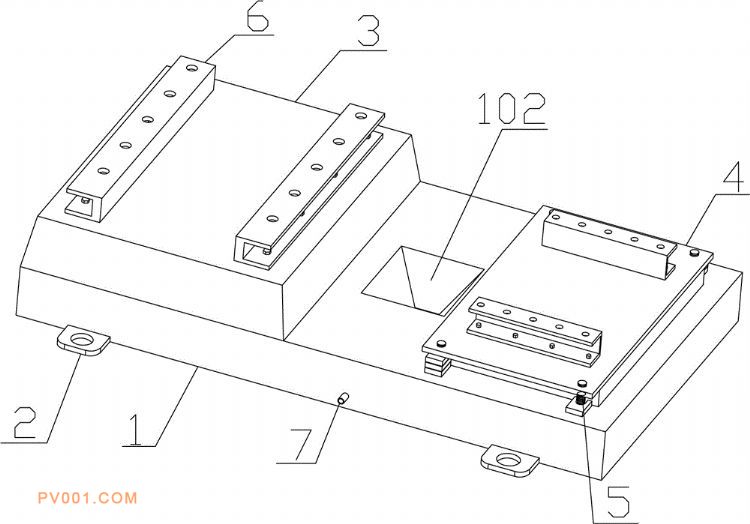 6
3
102
4
2
1
7
5
PV001.COM