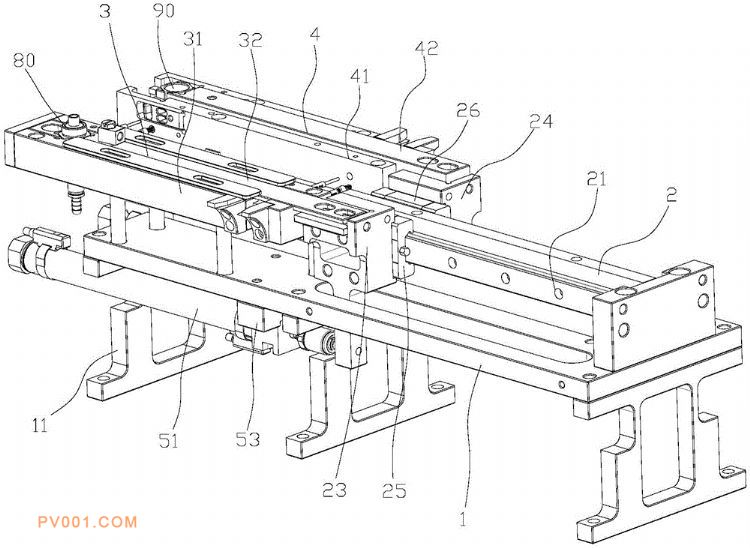 3
90
31
32
4
42
80
41
26
24
21
2
11
51
53
23
25
1
PV001.COM