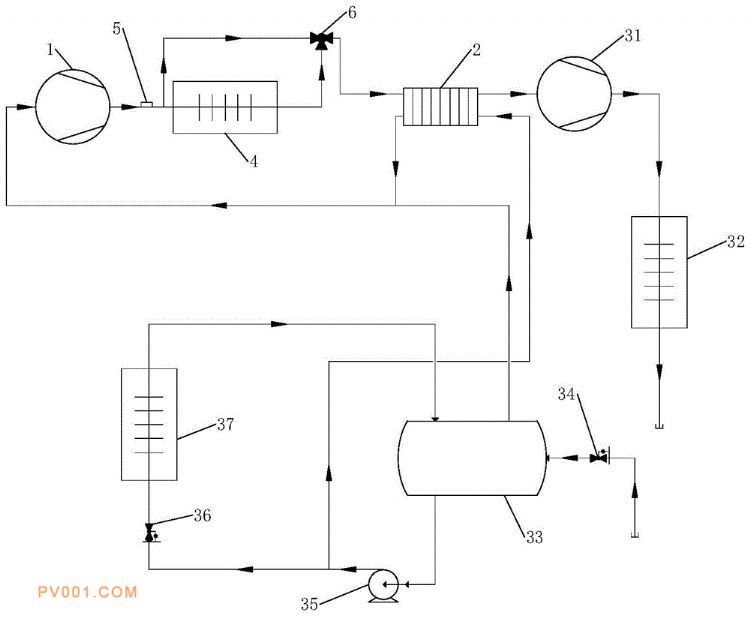 1
5
6
2
31
4
32
37
34
36
33
35
PV001.COM