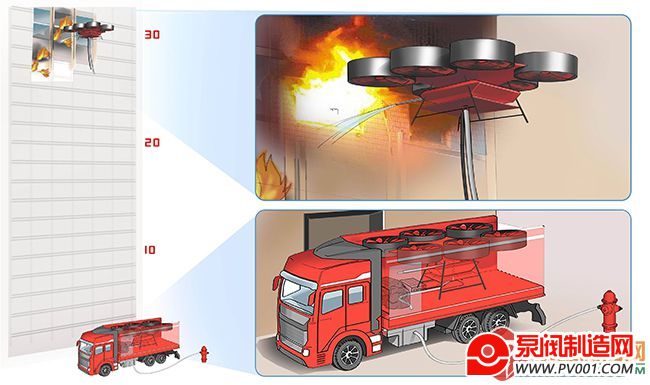 30

20

10

泵阀制造网
WWW.PV001.COM